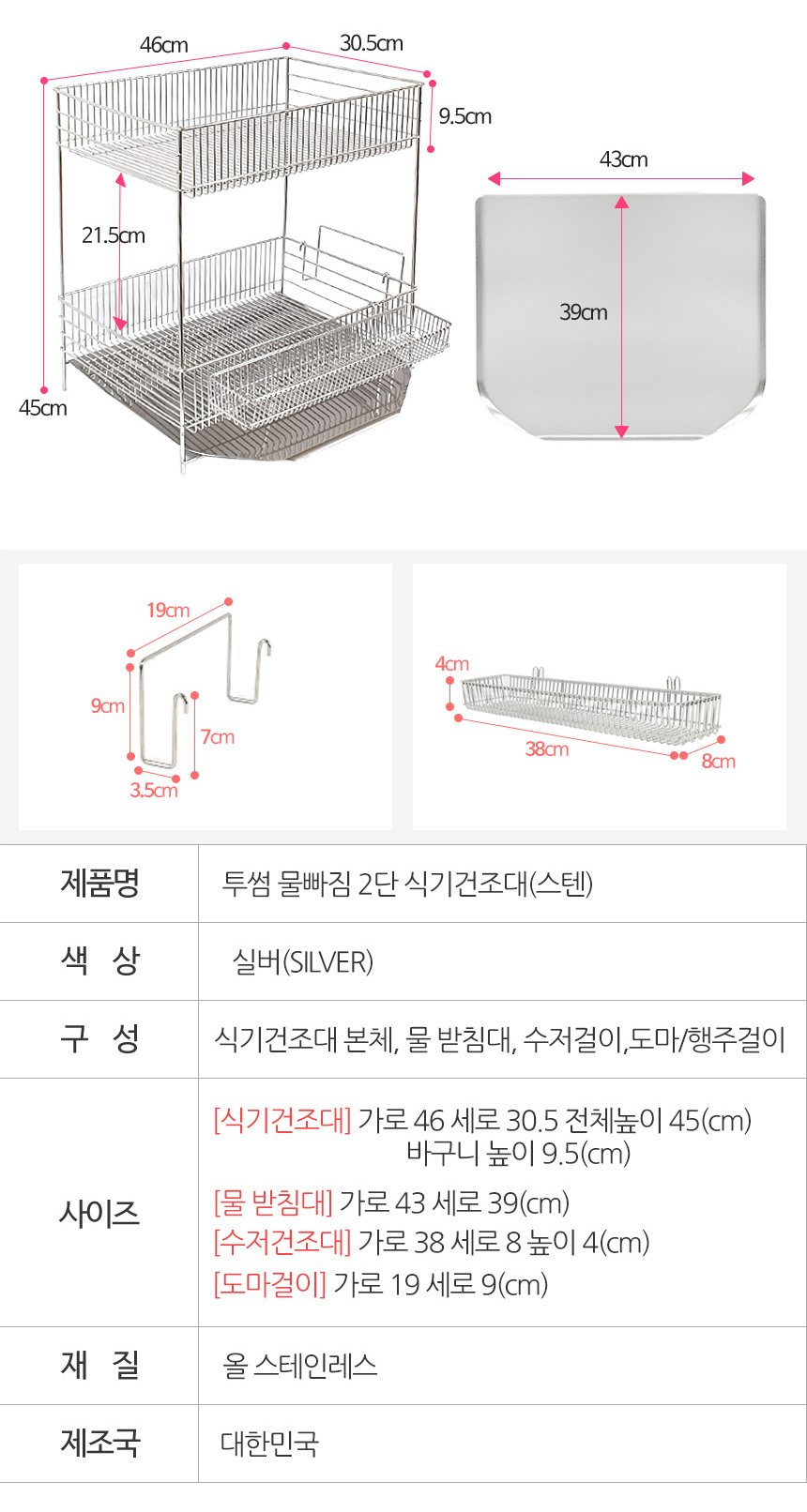 46cm
30.5cm
9.5cm
21.5cm
45cm
43cm
39cm

19cm
9cm
7cm
3.5cm

4cm
38cm
8cm

| 제품명 | 투썸 물빠짐 2단 식기건조대(스텐) |
|---|---|
| 색 상 | 실버(SILVER) |
| 구 성 | 식기건조대 본체, 물 받침대, 수저걸이,도마/행주걸이 |
| 사이즈 | [식기건조대] 가로 46 세로 30.5 전체높이 45(cm) 바구니 높이 9.5(cm) [물 받침대] 가로 43 세로 39(cm) [수저건조대] 가로 38 세로 8 높이 4(cm) [도마걸이] 가로 19 세로 9(cm) |
| 재 질 | 올 스테인레스 |
| 제조국 | 대한민국 |